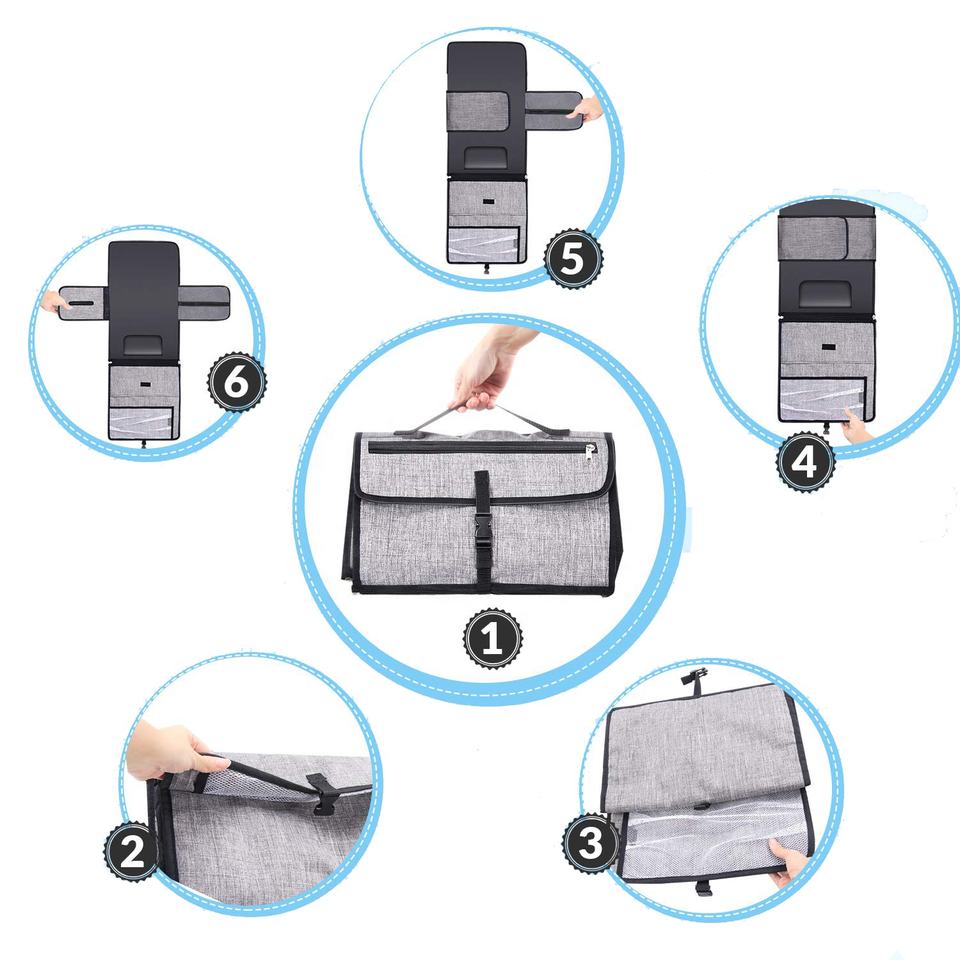 5

6

4

1

2

3