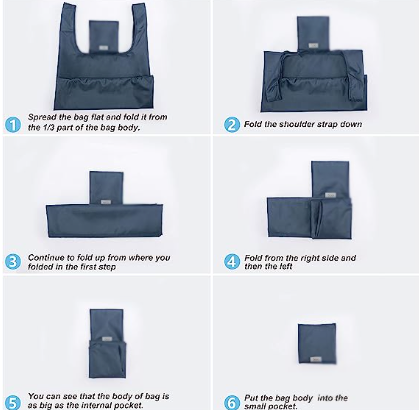 1 Spread the bag flat and fold it from the 1/3 part of the bag body.

2 Fold the shoulder strap down

3 Continue to fold up from where you folded in the first step

4 Fold from the right side and then the left

5 You can see that the body of bag is as big as the internal pocket.

6 Put the bag body into the small pocket.